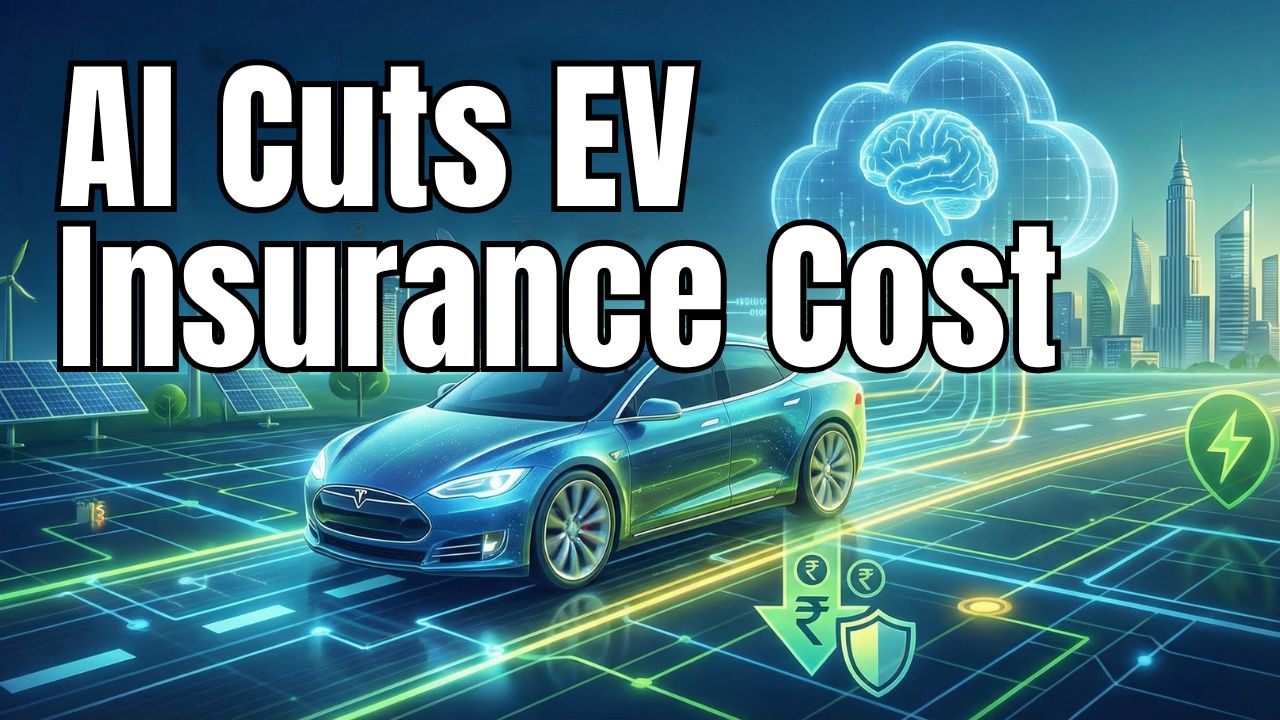 AI Cuts EV Insurance Cost

₹ ₹
₹