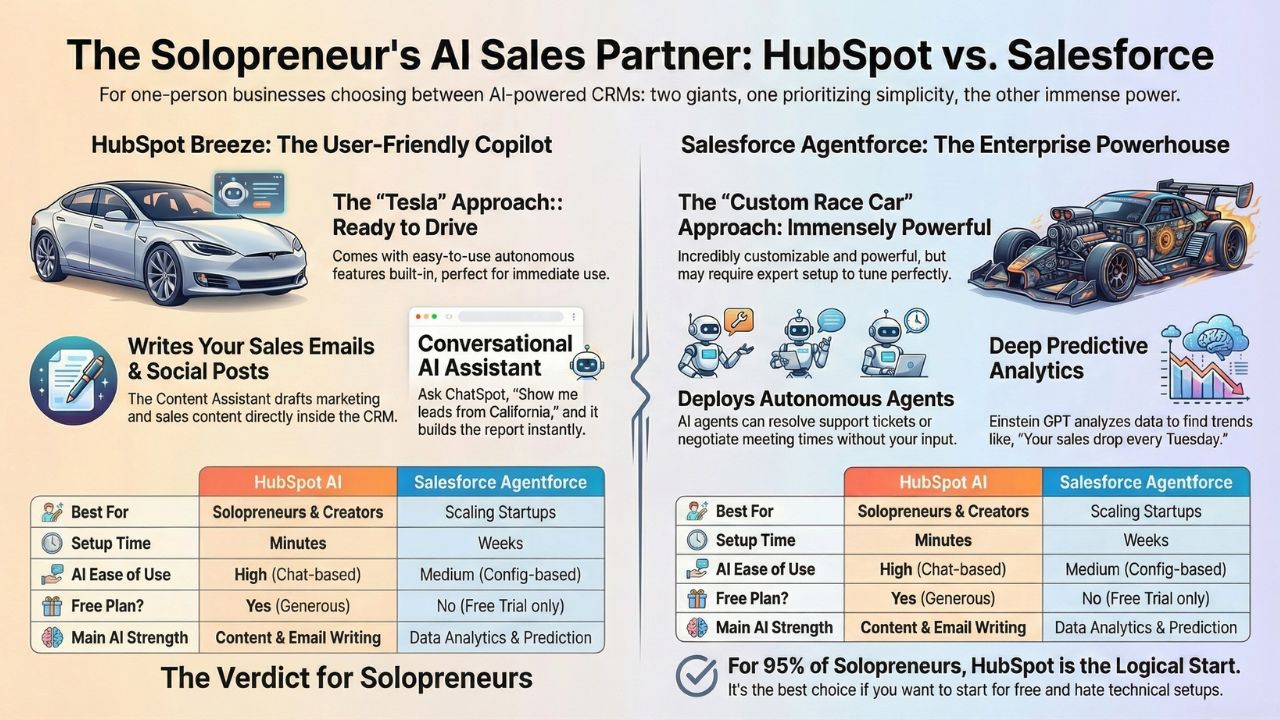 The Solopreneur's AI Sales Partner: HubSpot vs. Salesforce

For one-person businesses choosing between AI-powered CRMs: two giants, one prioritizing simplicity, the other immense power.

HubSpot Breeze: The User-Friendly Copilot

The "Tesla" Approach:: Ready to Drive

Comes with easy-to-use autonomous features built-in, perfect for immediate use.

Writes Your Sales Emails & Social Posts

The Content Assistant drafts marketing and sales content directly inside the CRM.

Conversational AI Assistant

Ask ChatSpot, "Show me leads from California," and it builds the report instantly.

| | HubSpot AI | Salesforce Agentforce |
|---|---|---|
| Best For | Solopreneurs & Creators | Scaling Startups |
| Setup Time | Minutes | Weeks |
| AI Ease of Use | High (Chat-based) | Medium (Config-based) |
| Free Plan? | Yes (Generous) | No (Free Trial only) |
| Main AI Strength | Content & Email Writing | Data Analytics & Prediction |

The Verdict for Solopreneurs

Salesforce Agentforce: The Enterprise Powerhouse

The "Custom Race Car" Approach: Immensely Powerful

Incredibly customizable and powerful, but may require expert setup to tune perfectly.

Deploys Autonomous Agents

AI agents can resolve support tickets or negotiate meeting times without your input.

Deep Predictive Analytics

Einstein GPT analyzes data to find trends like, "Your sales drop every Tuesday."

| | HubSpot AI | Salesforce Agentforce |
|---|---|---|
| Best For | Solopreneurs & Creators | Scaling Startups |
| Setup Time | Minutes | Weeks |
| AI Ease of Use | High (Chat-based) | Medium (Config-based) |
| Free Plan? | Yes (Generous) | No (Free Trial only) |
| Main AI Strength | Content & Email Writing | Data Analytics & Prediction |

For 95% of Solopreneurs, HubSpot is the Logical Start.

It's the best choice if you want to start for free and hate technical setups.